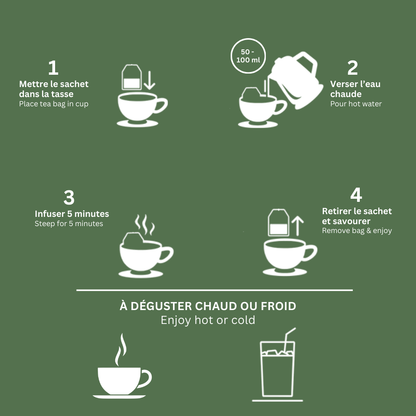 1
Mettre le sachet dans la tasse
Place tea bag in cup

50 - 100 ml

2
Verser l'eau chaude
Pour hot water

3
Infuser 5 minutes
Steep for 5 minutes

4
Retirer le sachet et savourer
Remove bag & enjoy

À DÉGUSTER CHAUD OU FROID
Enjoy hot or cold